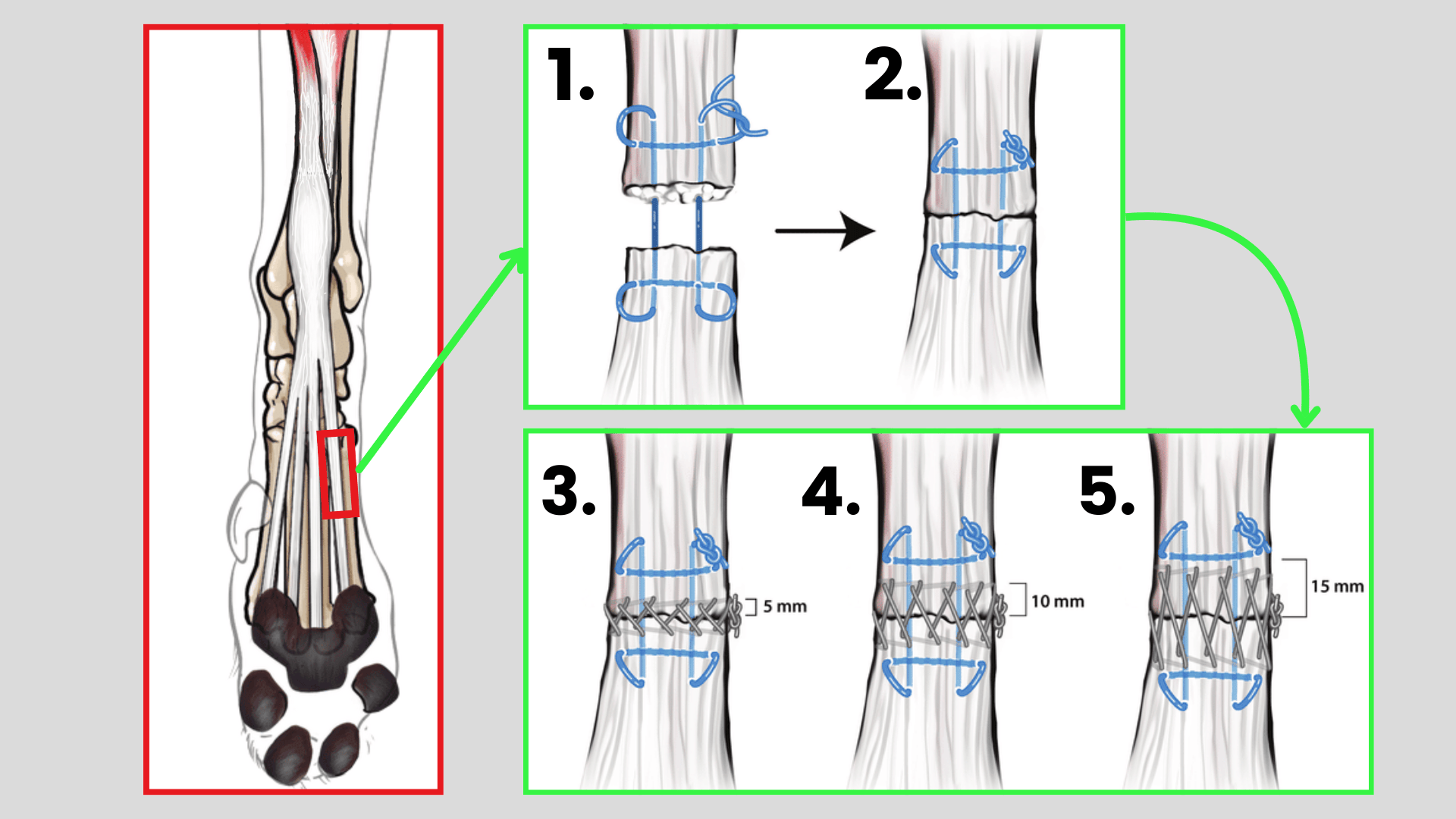 1.

2.

3.

5 mm

4.

10 mm

5.

15 mm